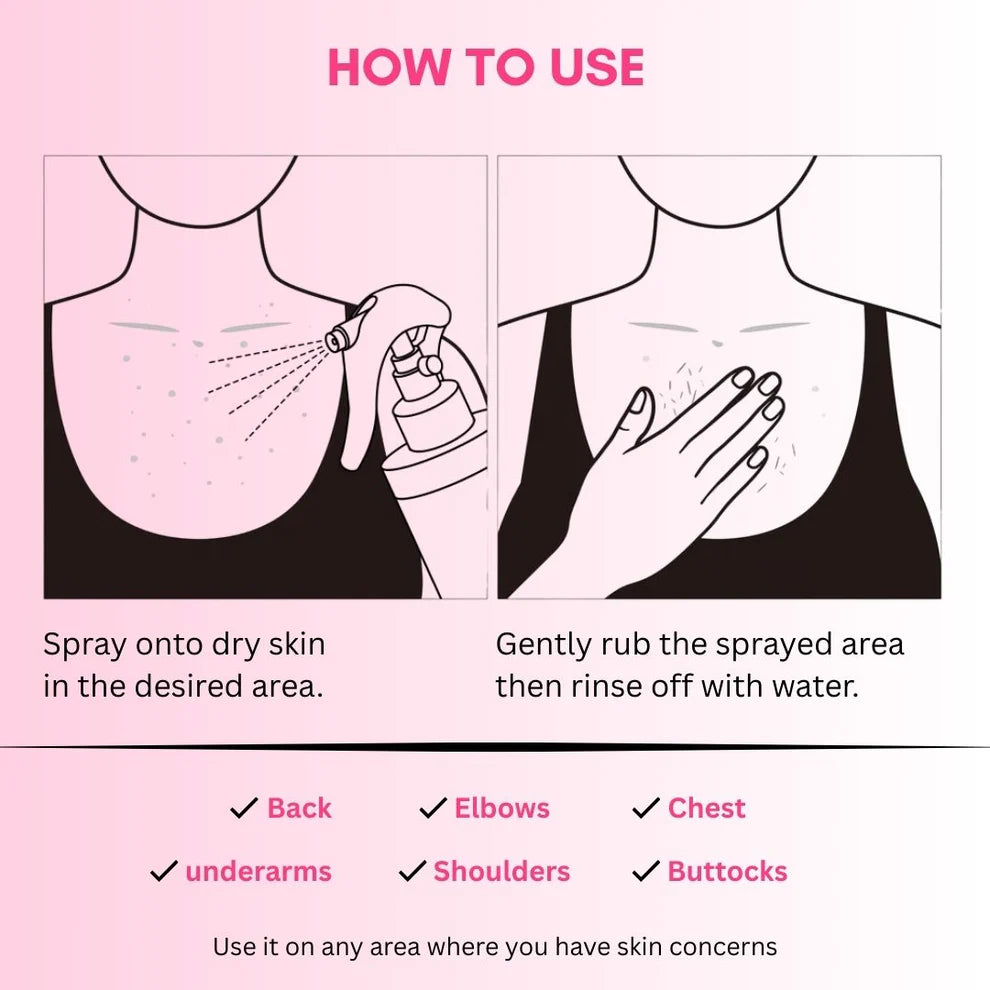 HOW TO USE

Spray onto dry skin in the desired area.

Gently rub the sprayed area then rinse off with water.

✓ Back ✓ Elbows ✓ Chest

✓ underarms ✓ Shoulders ✓ Buttocks

Use it on any area where you have skin concerns